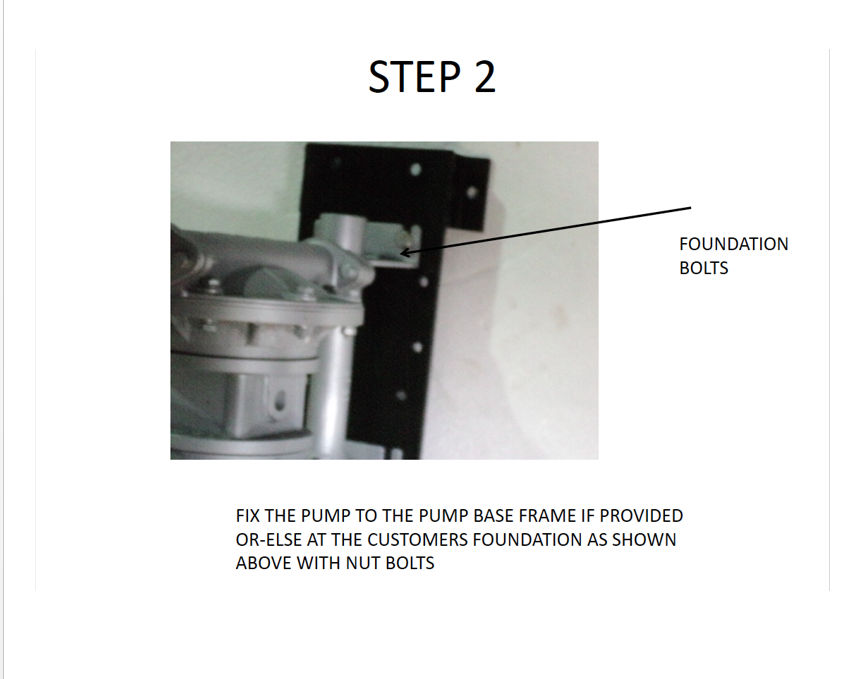 STEP 2

FOUNDATION BOLTS

FIX THE PUMP TO THE PUMP BASE FRAME IF PROVIDED OR-ELSE AT THE CUSTOMERS FOUNDATION AS SHOWN ABOVE WITH NUT BOLTS